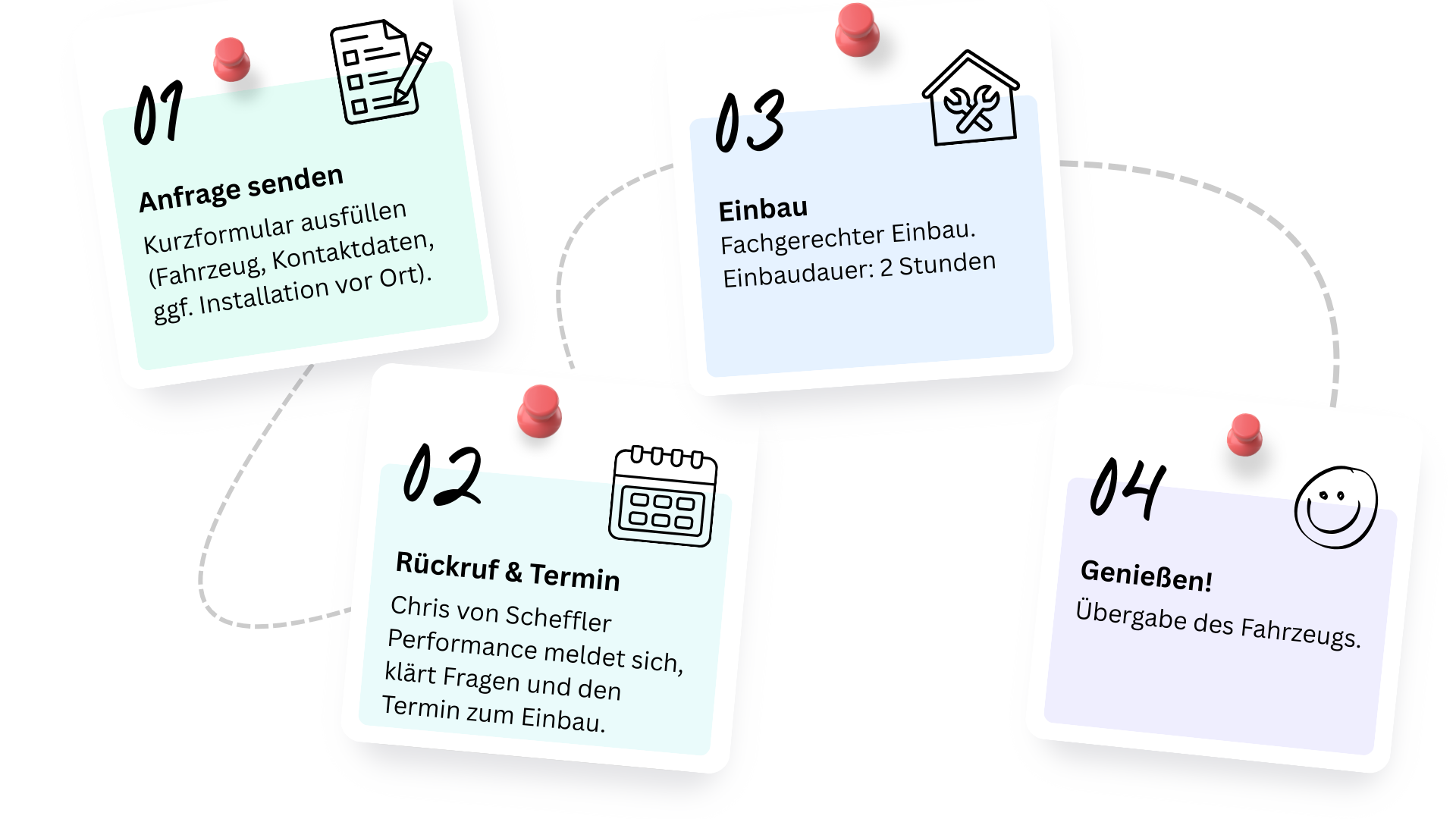 01

Anfrage senden

Kurzformular ausfüllen (Fahrzeug, Kontaktdaten, ggf. Installation vor Ort).

02

Rückruf & Termin

Chris von Scheffler Performance meldet sich, klärt Fragen und den Termin zum Einbau.

03

Einbau

Fachgerechter Einbau. Einbaudauer: 2 Stunden

04

Genießen!

Übergabe des Fahrzeugs.