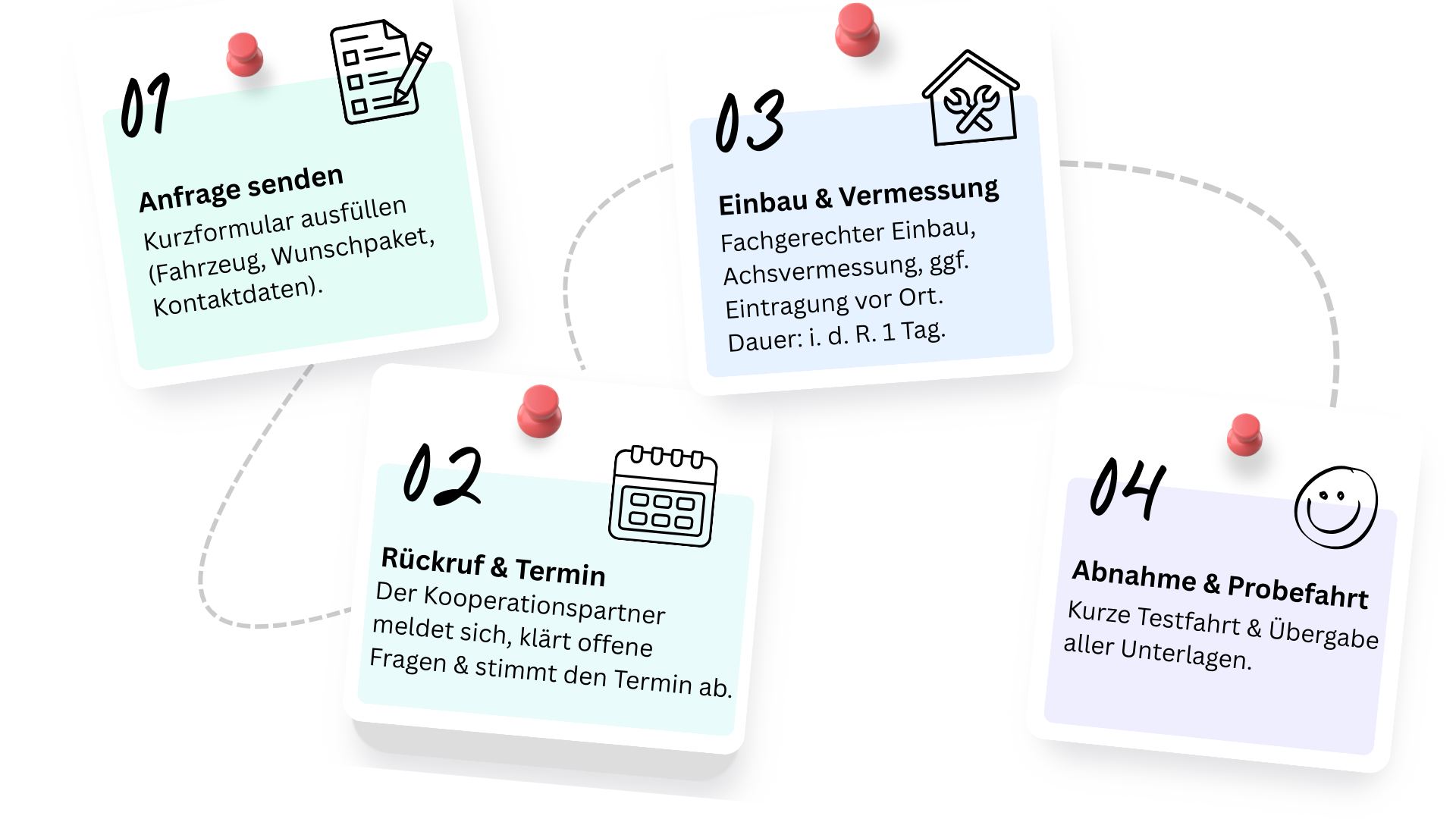 01

Anfrage senden
Kurzformular ausfüllen (Fahrzeug, Wunschpaket, Kontaktdaten).

02

Rückruf & Termin
Der Kooperationspartner meldet sich, klärt offene Fragen & stimmt den Termin ab.

03

Einbau & Vermessung
Fachgerechter Einbau, Achsvermessung, ggf. Eintragung vor Ort. Dauer: i. d. R. 1 Tag.

04

Abnahme & Probefahrt
Kurze Testfahrt & Übergabe aller Unterlagen.